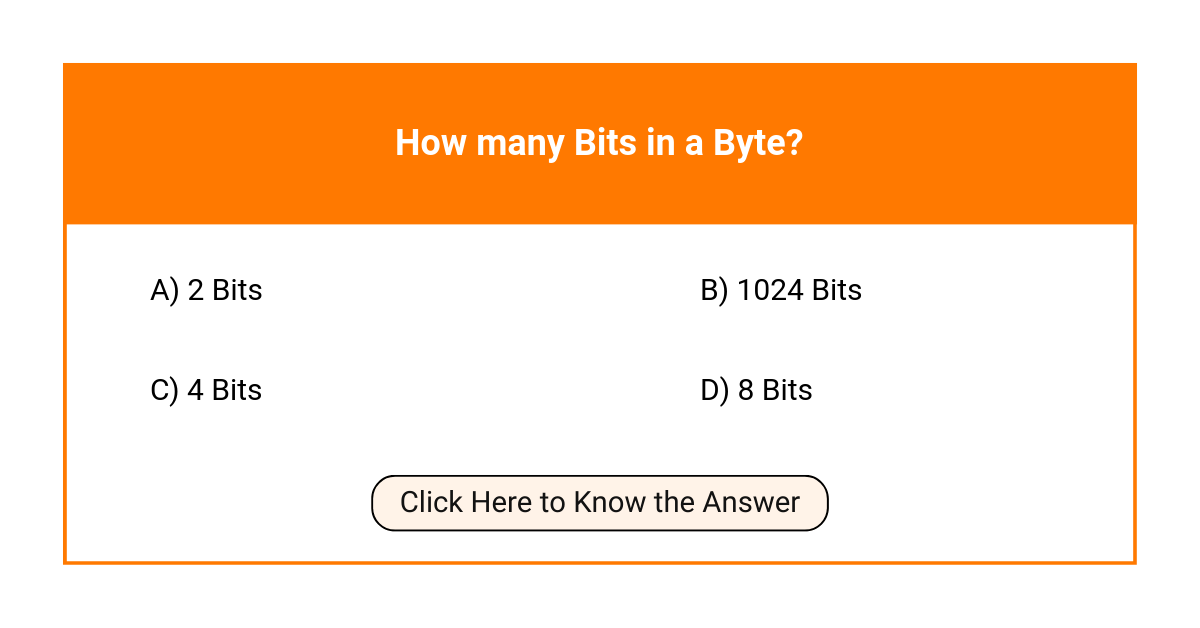 How many Bits in a Byte?

A) 2 Bits

B) 1024 Bits

C) 4 Bits

D) 8 Bits

Click Here to Know the Answer