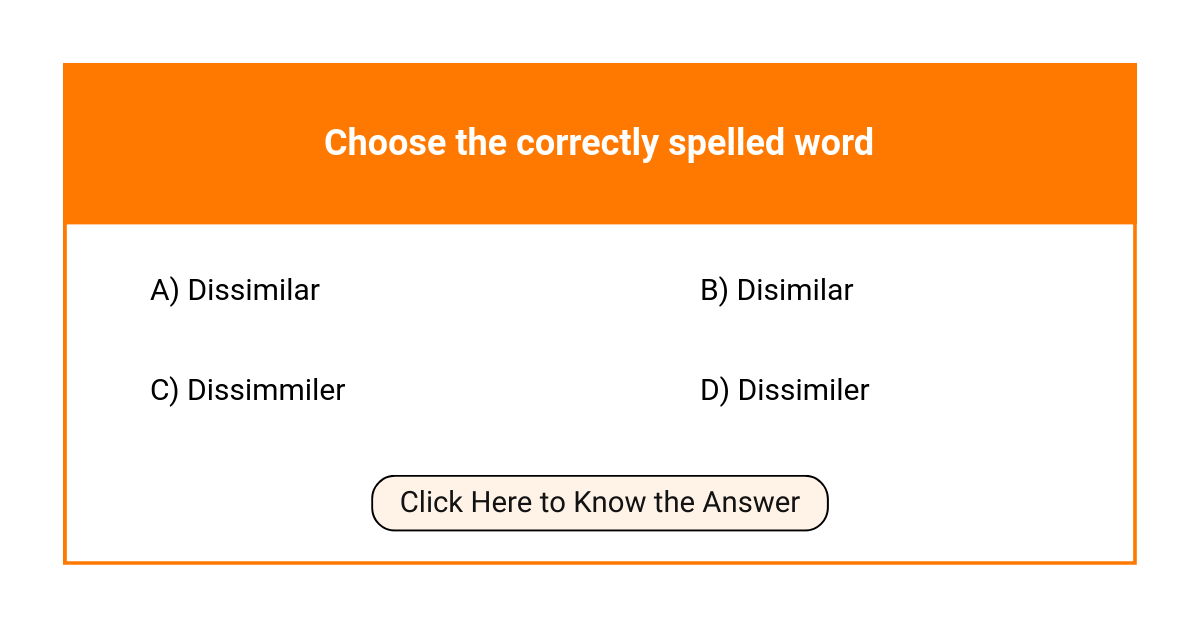 Choose the correctly spelled word

A) Dissimilar

B) Disimilar

C) Dissimmiler

D) Dissimiler

Click Here to Know the Answer